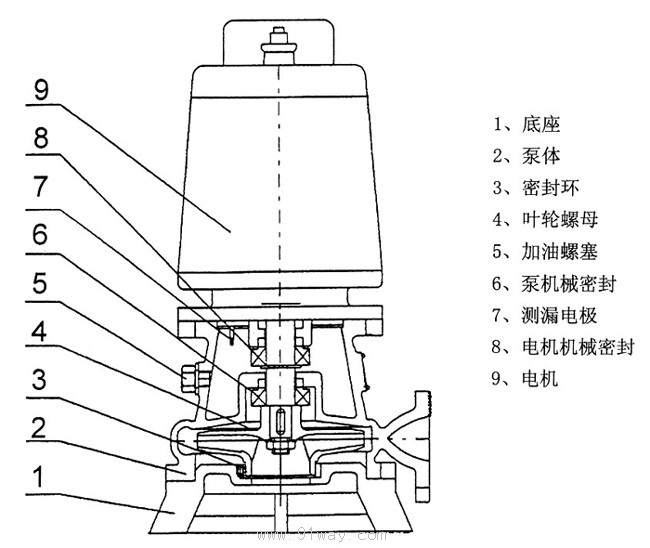 9
8
7
6
5
4
3
2
1

1、底座
2、泵体
3、密封环
4、叶轮螺母
5、加油螺塞
6、泵机械密封
7、测漏电极
8、电机机械密封
9、电机

www.91way.com