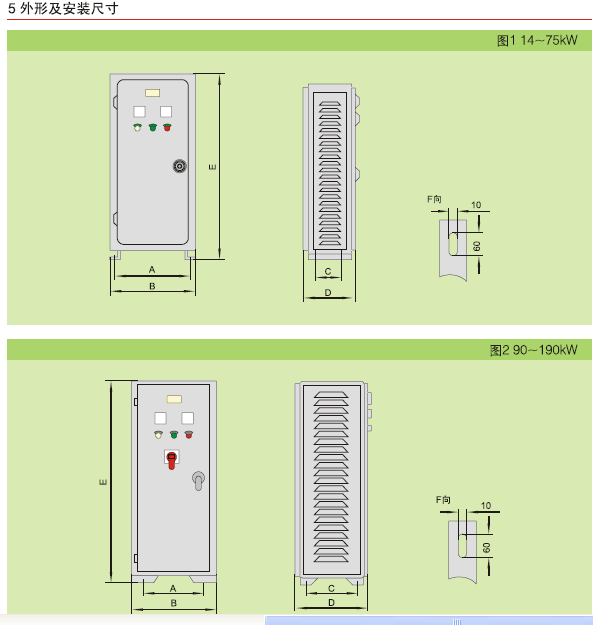 5 外形及安装尺寸

图1 14~75kW

E

A

B

C

D

F向

10

60

图2 90~190kW

E

A

B

C

D

F向

10

60