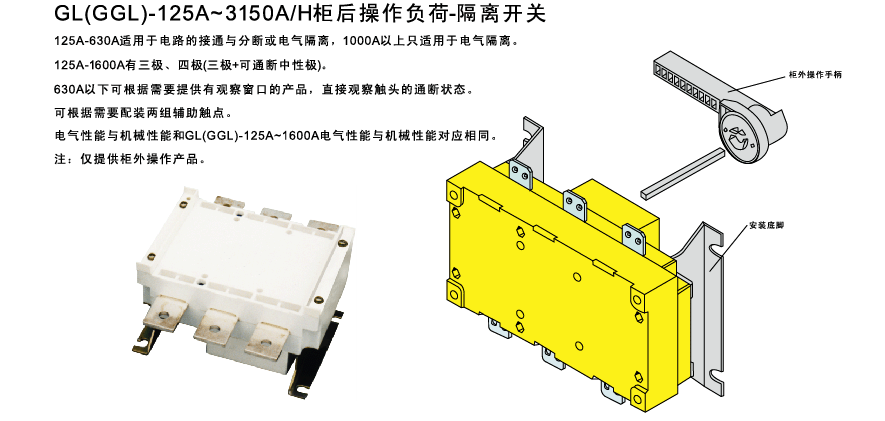 GL(GGL)-125A~3150A/H柜后操作负荷-隔离开关

125A-630A适用于电路的接通与分断或电气隔离，1000A以上只适用于电气隔离。

125A-1600A有三极、四极(三极+可通断中性极)。

630A以下可根据需要提供有观察窗口的产品，直接观察触头的通断状态。

可根据需要配装两组辅助触点。

电气性能与机械性能和GL(GGL)-125A~1600A电气性能与机械性能对应相同。

注：仅提供柜外操作产品。

柜外操作手柄

安装底脚