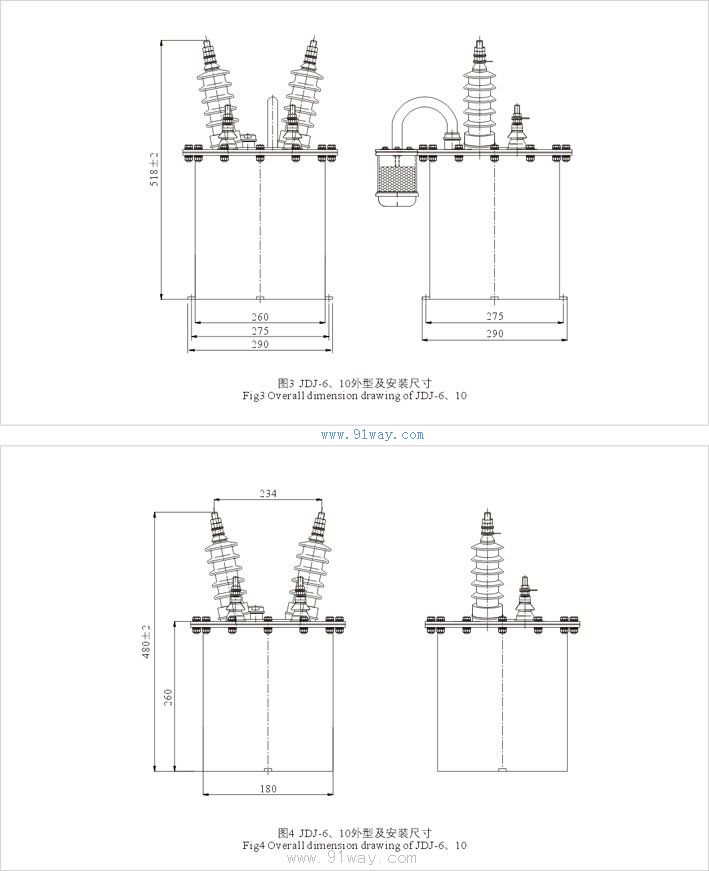 518±2

260

275

290

275

290

图3 JDJ-6、10外型及安装尺寸
Fig3 Overall dimension drawing of JDJ-6、10

www.91way.com

234

480±2

260

180

图4 JDJ-6、10外型及安装尺寸
Fig4 Overall dimension drawing of JDJ-6、10

www.91way.com