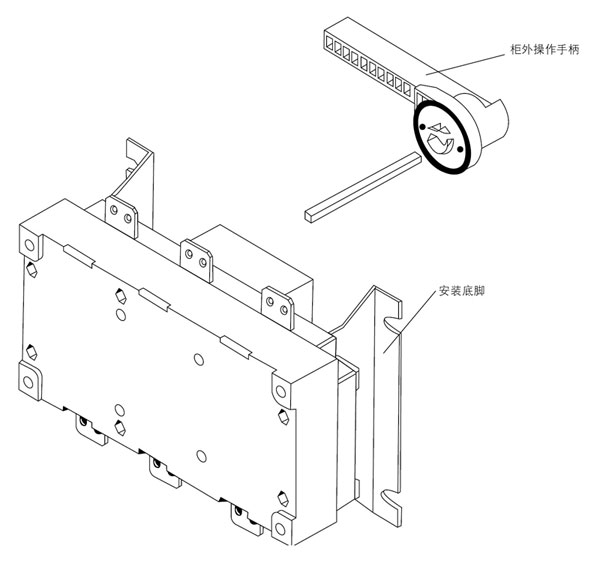 柜外操作手柄

安装底脚