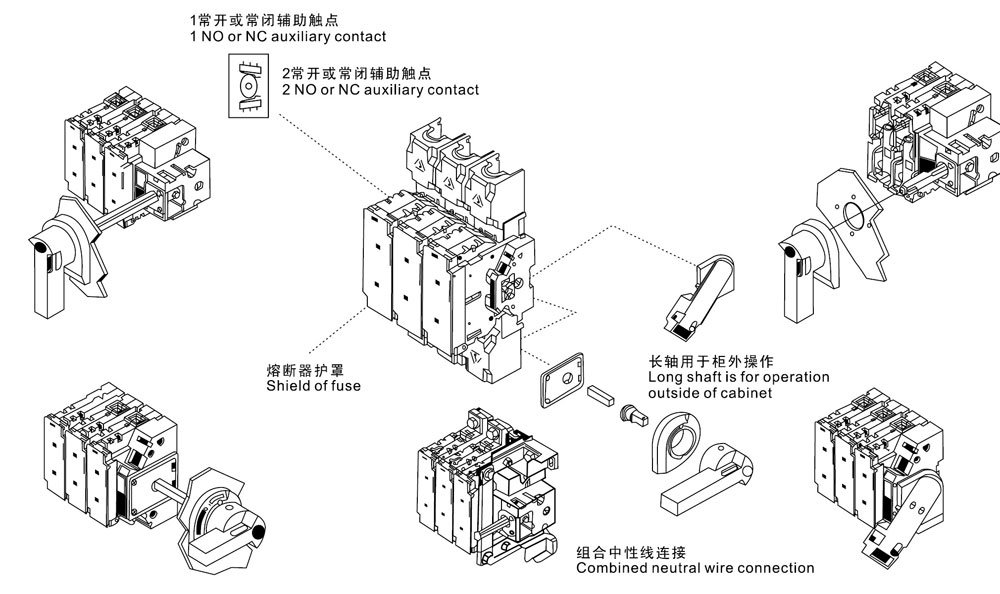 1常开或常闭辅助触点
1 NO or NC auxiliary contact

2常开或常闭辅助触点
2 NO or NC auxiliary contact

熔断器护罩
Shield of fuse

长轴用于柜外操作
Long shaft is for operation outside of cabinet

组合中性线连接
Combined neutral wire connection