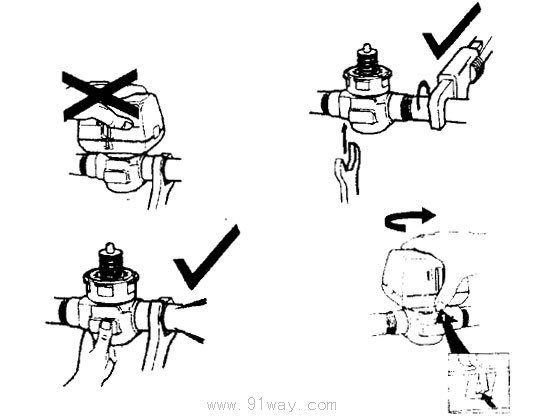 www.91way.com