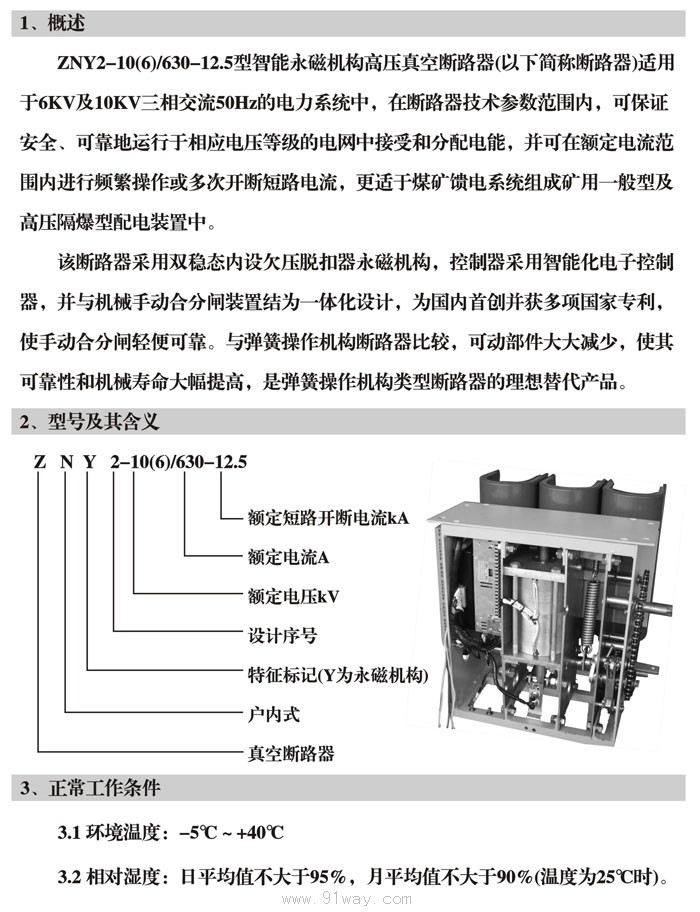 1、概述

ZNY2–10(6)/630–12.5型智能永磁机构高压真空断路器(以下简称断路器)适用于6KV及10KV三相交流50Hz的电力系统中，在断路器技术参数范围内，可保证安全、可靠地运行于相应电压等级的电网中接受和分配电能，并可在额定电流范围内进行频繁操作或多次开断短路电流，更适于煤矿馈电系统组成矿用一般型及高压隔爆型配电装置中。

该断路器采用双稳态内设欠压脱扣器永磁机构，控制器采用智能化电子控制器，并与机械手动合分闸装置结为一体化设计，为国内首创并获多项国家专利，使手动合分闸轻便可靠。与弹簧操作机构断路器比较，可动部件大大减少，使其可靠性和机械寿命大幅提高，是弹簧操作机构类型断路器的理想替代产品。

2、型号及其含义

Z N Y 2–10(6)/630–12.5

额定短路开断电流kA
额定电流A
额定电压kV
设计序号
特征标记(Y为永磁机构)
户内式
真空断路器

3、正常工作条件

3.1 环境温度：–5℃ ~ +40℃

3.2 相对湿度：日平均值不大于95%，月平均值不大于90%(温度为25℃时)。

www.91way.com